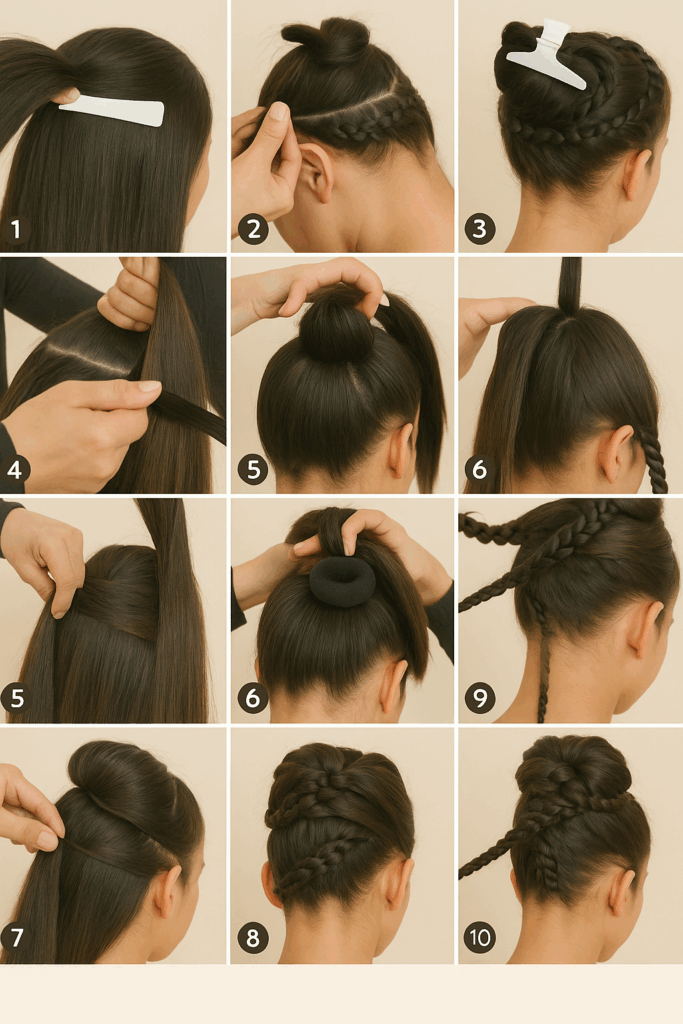 1
2
3
4
5
6
5
6
9
7
8
10