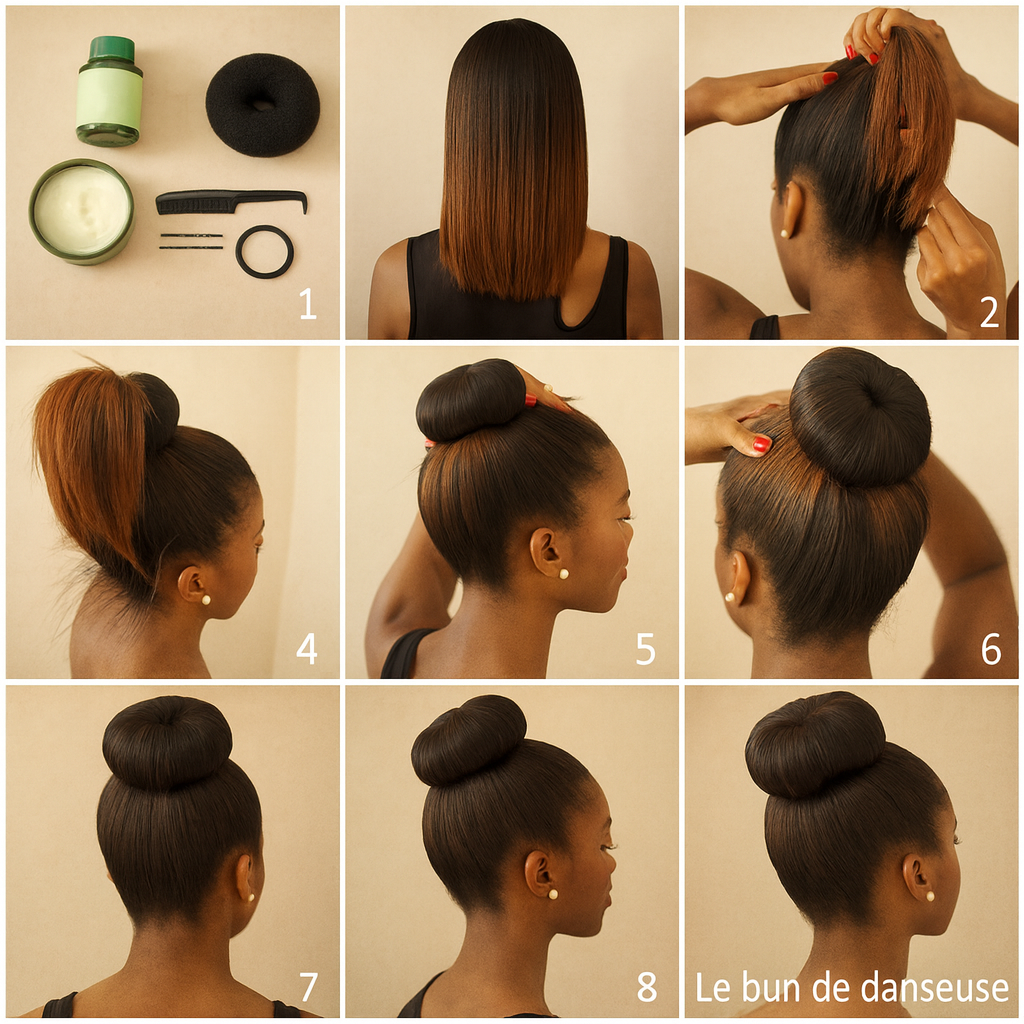 1

2

4

5

6

7

8

Le bun de danseuse