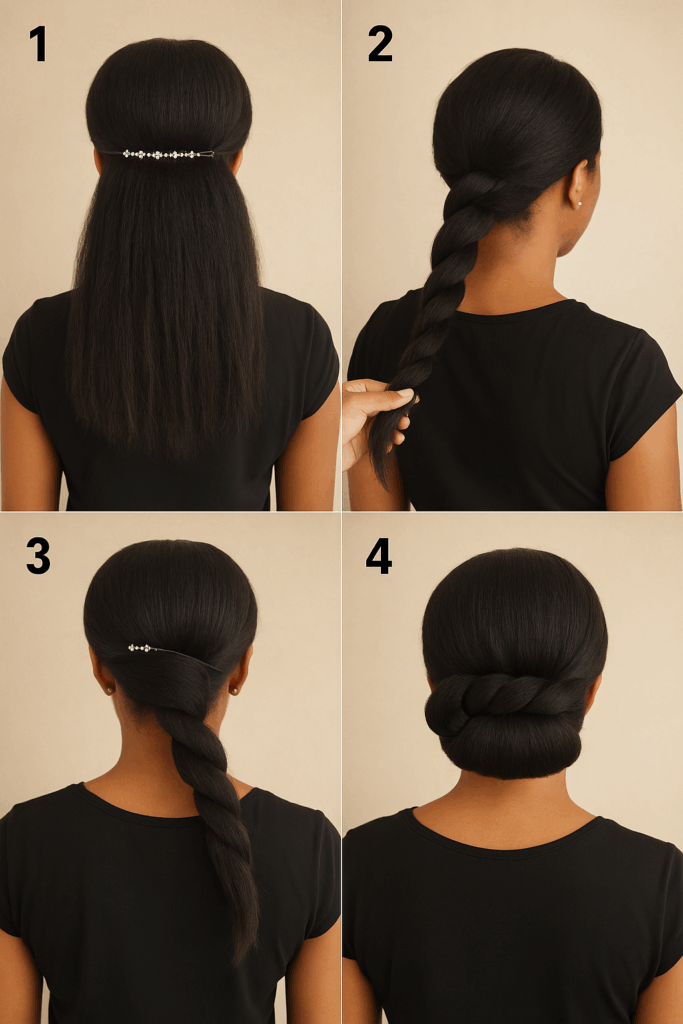 1

2

3

4